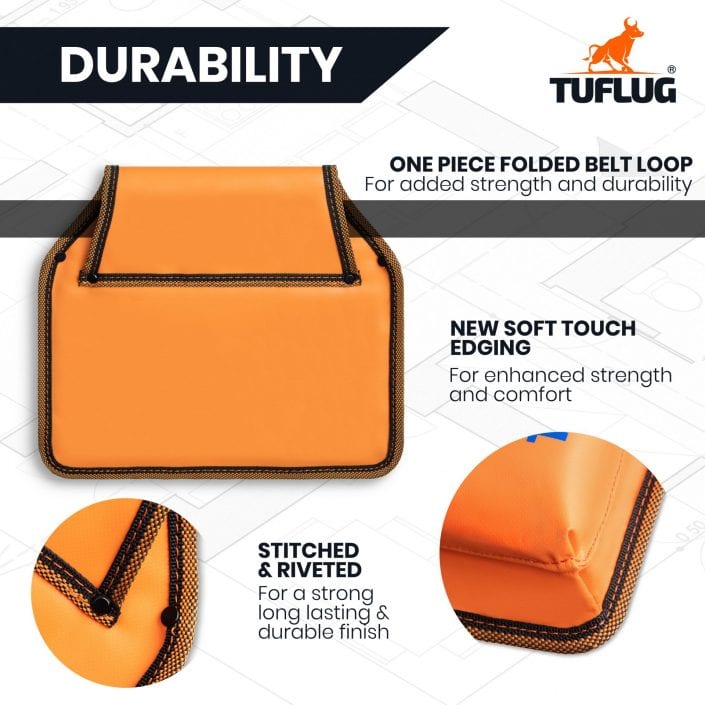 DURABILITY

TUFLUG®

ONE PIECE FOLDED BELT LOOP
For added strength and durability

NEW SOFT TOUCH EDGING
For enhanced strength and comfort

STITCHED & RIVETED
For a strong long lasting & durable finish