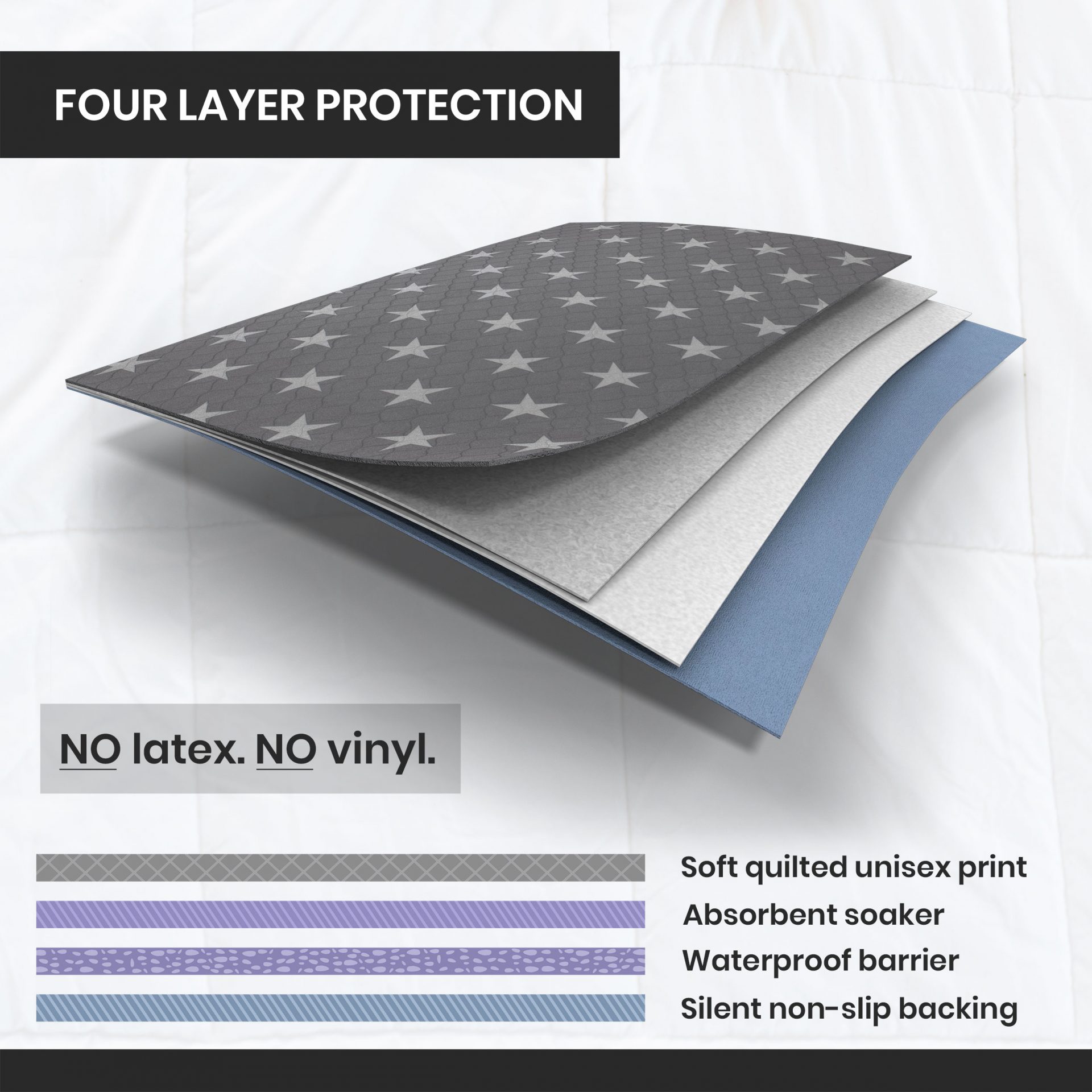 FOUR LAYER PROTECTION

NO latex. NO vinyl.

Soft quilted unisex print

Absorbent soaker

Waterproof barrier

Silent non-slip backing