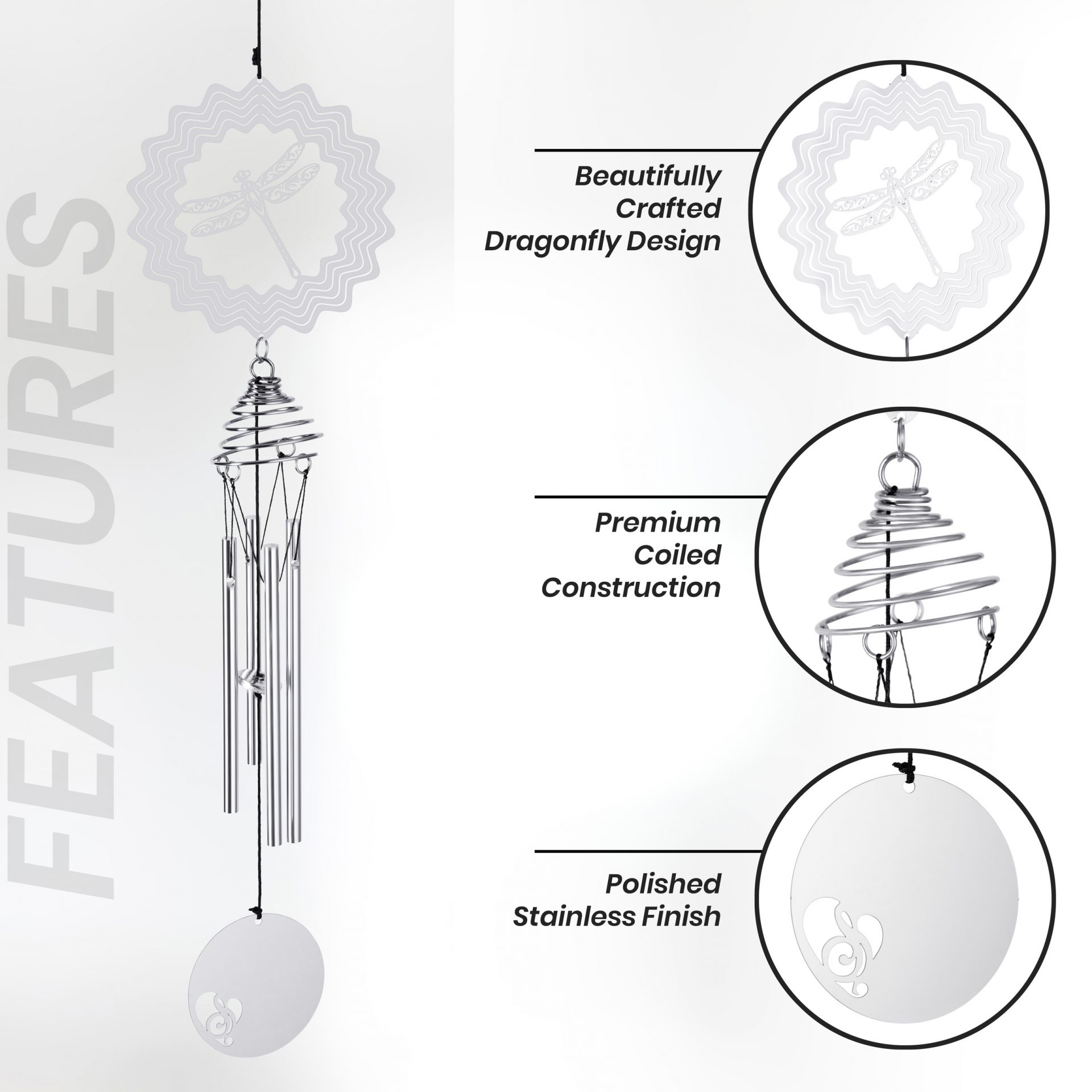 FEATURES

Beautifully Crafted Dragonfly Design

Premium Coiled Construction

Polished Stainless Finish